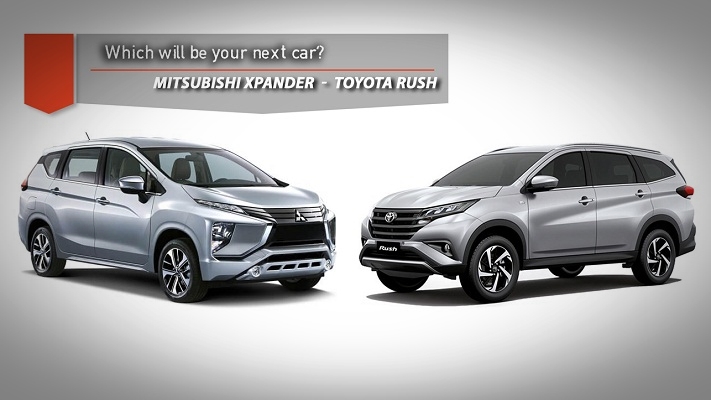 Which will be your next car?

MITSUBISHI XPANDER - TOYOTA RUSH

Rush