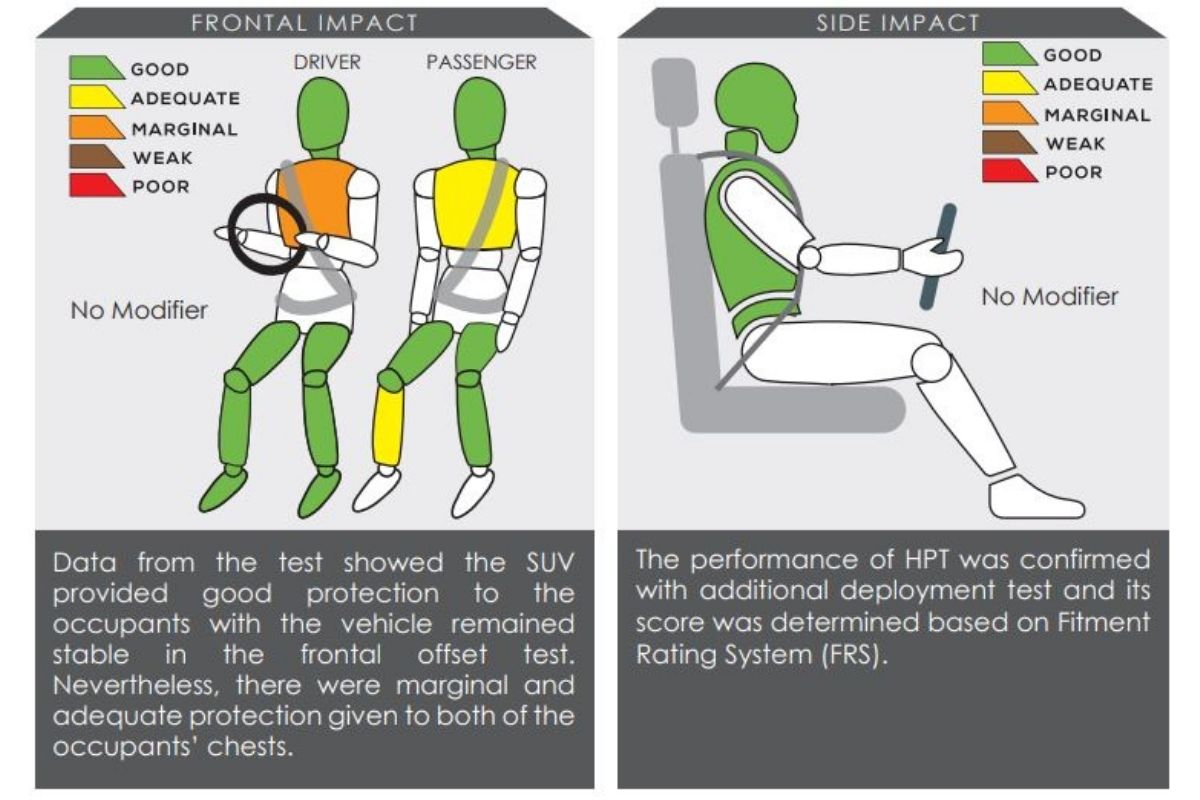 FRONTAL IMPACT

GOOD
ADEQUATE
MARGINAL
WEAK
POOR

DRIVER
PASSENGER

No Modifier

Data from the test showed the SUV provided good protection to the occupants with the vehicle remained stable in the frontal offset test. Nevertheless, there were marginal and adequate protection given to both of the occupants' chests.

SIDE IMPACT

GOOD
ADEQUATE
MARGINAL
WEAK
POOR

No Modifier

The performance of HPT was confirmed with additional deployment test and its score was determined based on Fitment Rating System (FRS).