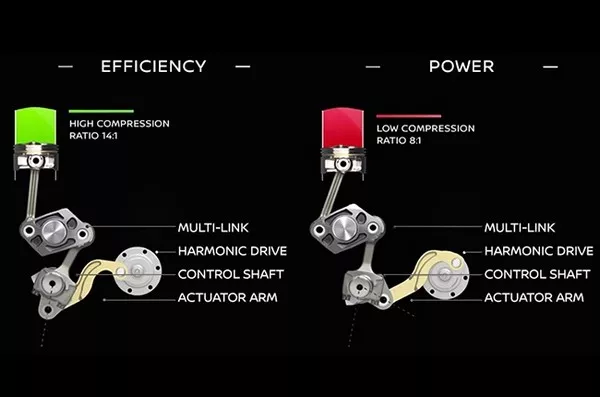 — EFFICIENCY —

HIGH COMPRESSION RATIO 14:1

MULTI-LINK
HARMONIC DRIVE
CONTROL SHAFT
ACTUATOR ARM

— POWER —

LOW COMPRESSION RATIO 8:1

MULTI-LINK
HARMONIC DRIVE
CONTROL SHAFT
ACTUATOR ARM