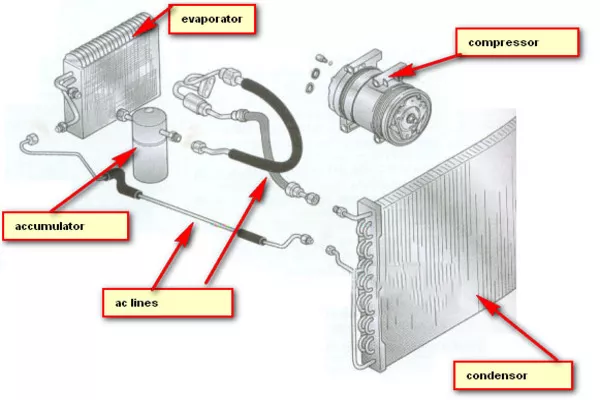 evaporator

compressor

accumulator

ac lines

condensor