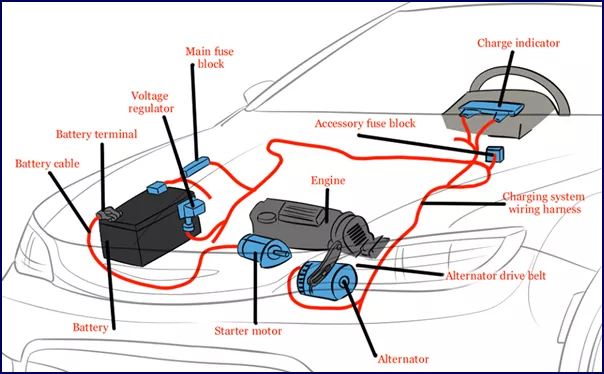 Main fuse block

Charge indicator

Voltage regulator

Battery terminal

Accessory fuse block

Battery cable

Engine

Charging system wiring harness

Alternator drive belt

Battery

Starter motor

Alternator