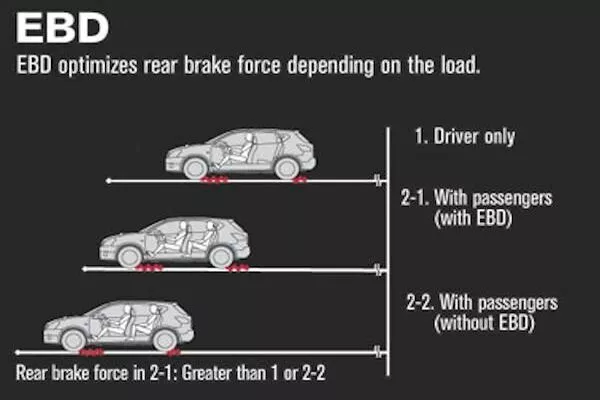 EBD

EBD optimizes rear brake force depending on the load.

1. Driver only

2-1. With passengers (with EBD)

2-2. With passengers (without EBD)

Rear brake force in 2-1: Greater than 1 or 2-2