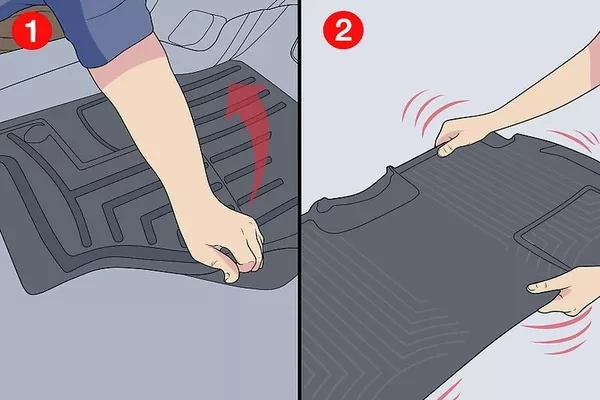 1

2