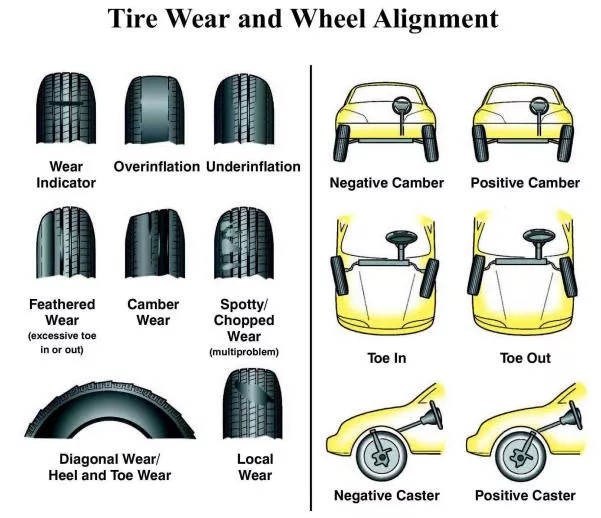 Tire Wear and Wheel Alignment

Wear Indicator

Overinflation

Underinflation

Feathered Wear (excessive toe in or out)

Camber Wear

Spotty/ Chopped Wear (multiproblem)

Diagonal Wear/ Heel and Toe Wear

Local Wear

Negative Camber

Positive Camber

Toe In

Toe Out

Negative Caster

Positive Caster