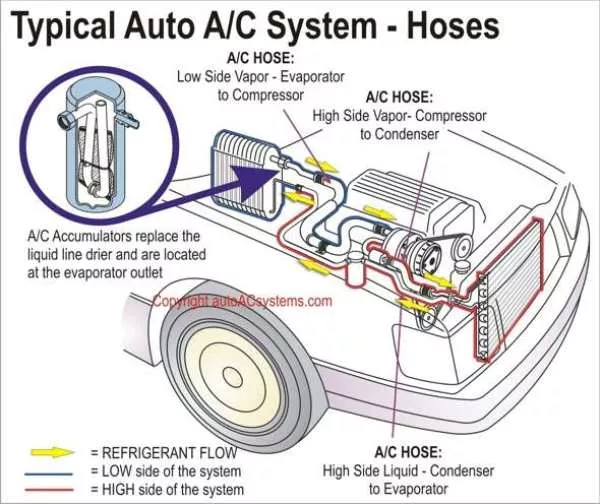 Typical Auto A/C System - Hoses

A/C HOSE:
Low Side Vapor - Evaporator to Compressor

A/C HOSE:
High Side Vapor- Compressor to Condenser

A/C Accumulators replace the liquid line drier and are located at the evaporator outlet

Copyright autoACsystems.com

= REFRIGERANT FLOW
= LOW side of the system
= HIGH side of the system

A/C HOSE:
High Side Liquid - Condenser to Evaporator